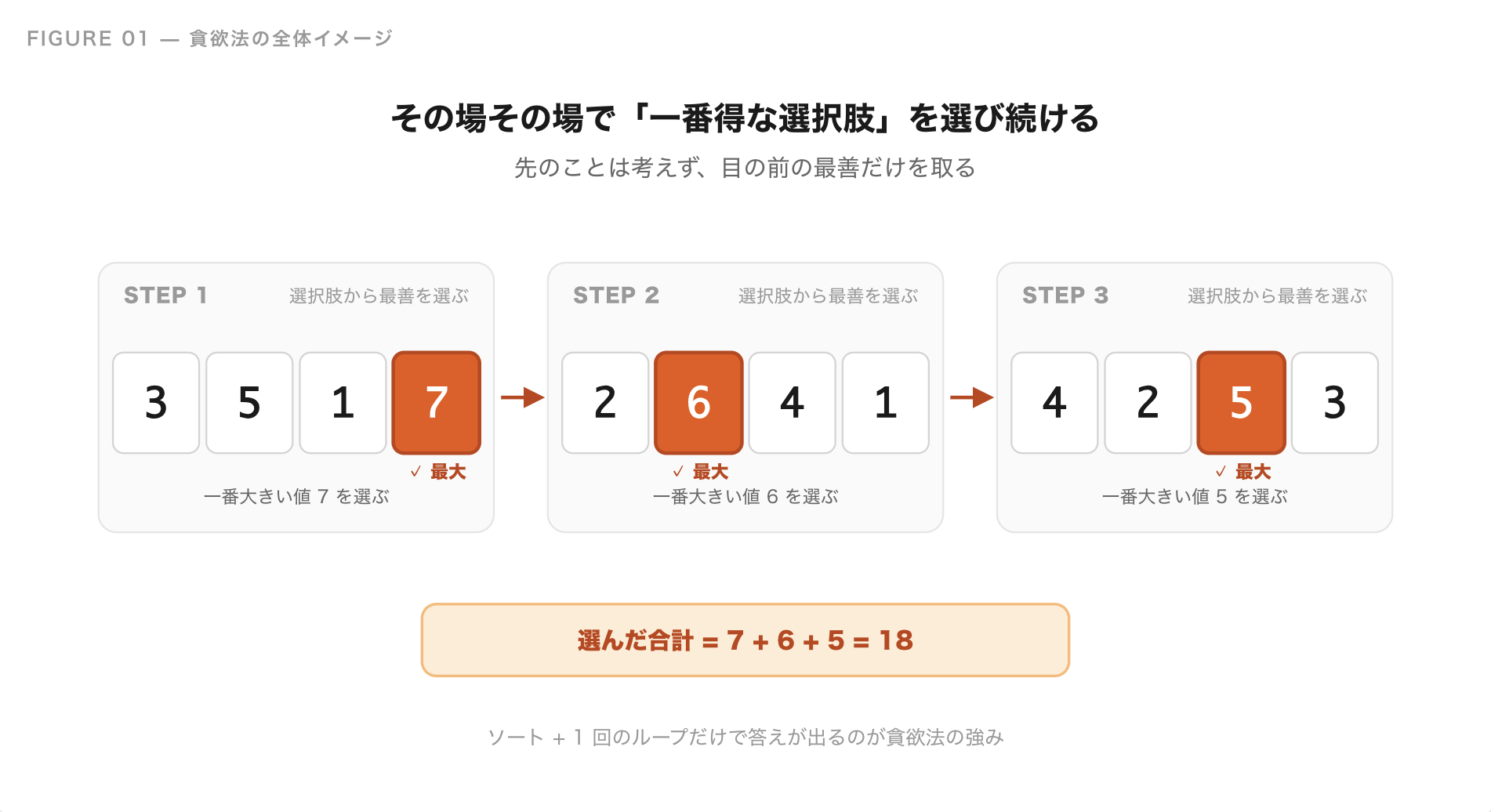 FIGURE 01 — 貪欲法の全体イメージ

その場その場で「一番得な選択肢」を選び続ける

先のことは考えず、目の前の最善だけを取る

STEP 1 選択肢から最善を選ぶ

3 5 1 7

✓ 最大

一番大きい値 7 を選ぶ

STEP 2 選択肢から最善を選ぶ

2 6 4 1

✓ 最大

一番大きい値 6 を選ぶ

STEP 3 選択肢から最善を選ぶ

4 2 5 3

✓ 最大

一番大きい値 5 を選ぶ

選んだ合計 = 7 + 6 + 5 = 18

ソート + 1 回のループだけで答えが出るのが貪欲法の強み